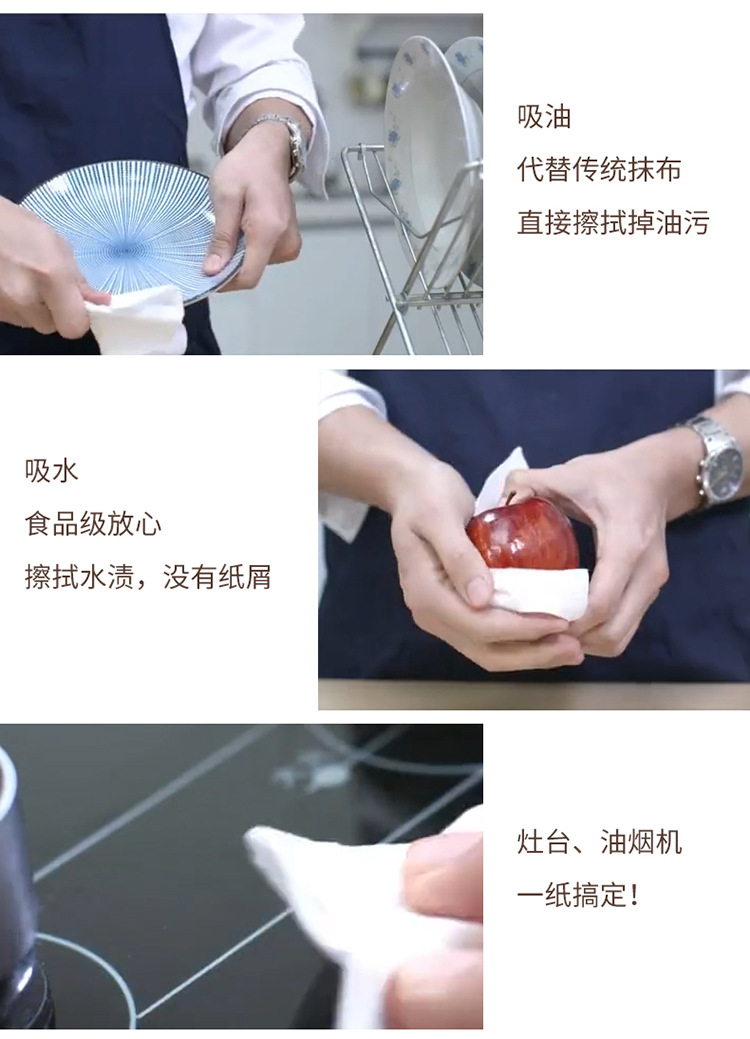 吸油
代替传统抹布
直接擦拭掉油污

吸水
食品级放心
擦拭水渍，没有纸屑

灶台、油烟机
一纸搞定！